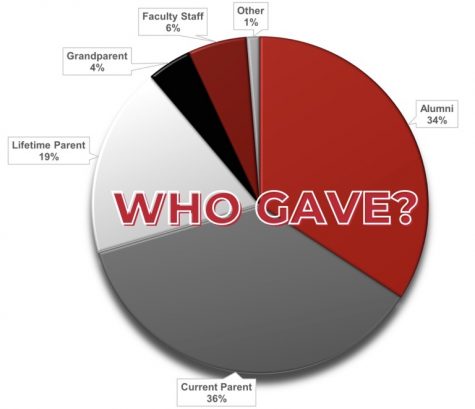 WHO GAVE?

Faculty Staff
6%

Other
1%

Grandparent
4%

Alumni
34%

Lifetime Parent
19%

Current Parent
36%